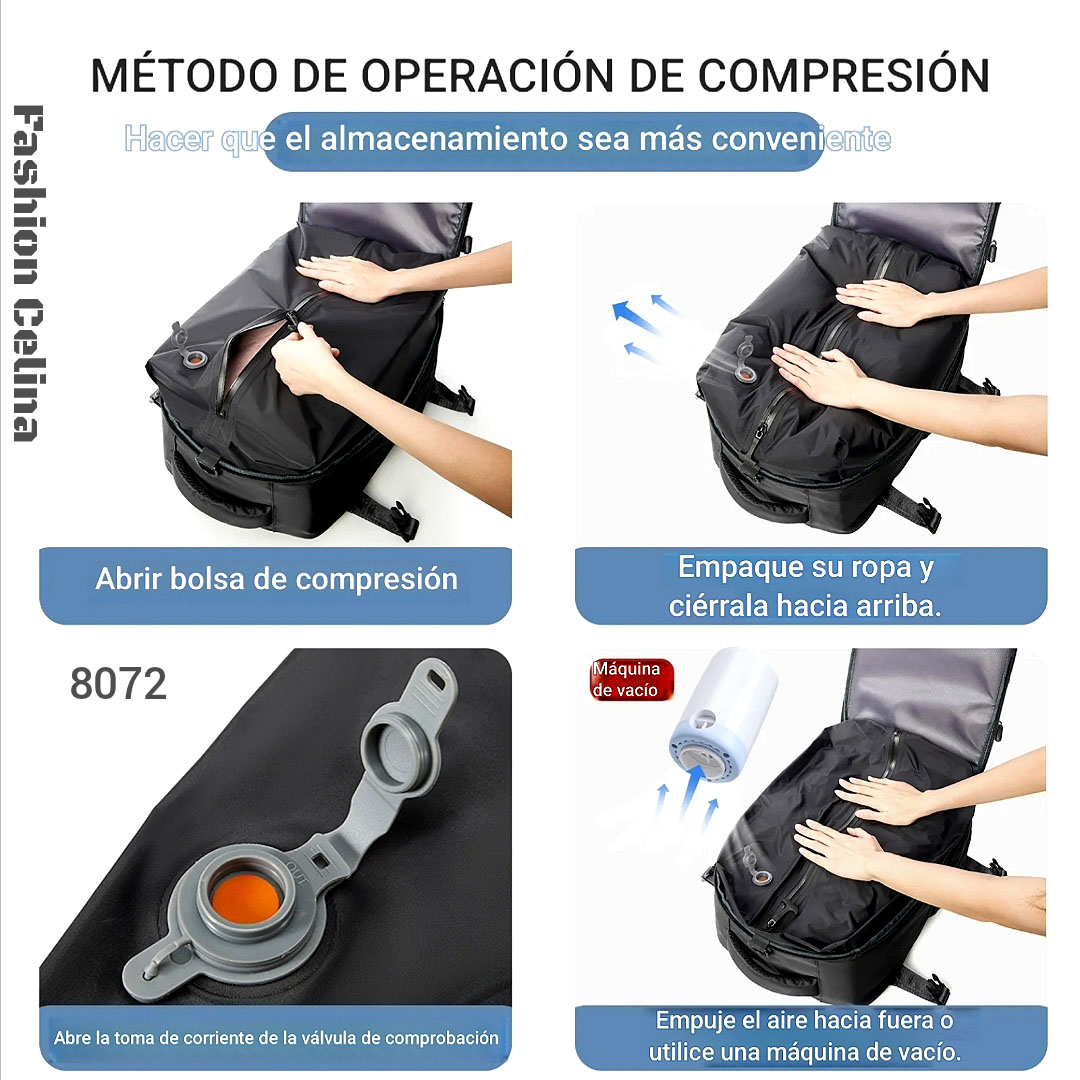 MÉTODO DE OPERACIÓN DE COMPRESIÓN

Hacer que el almacenamiento sea más conveniente

Fashion Celina

Abrir bolsa de compresión

Empaque su ropa y ciérrala hacia arriba.

8072

OUT

Abre la toma de corriente de la válvula de comprobación

Máquina de vacío

Empuje el aire hacia fuera o utilice una máquina de vacío.